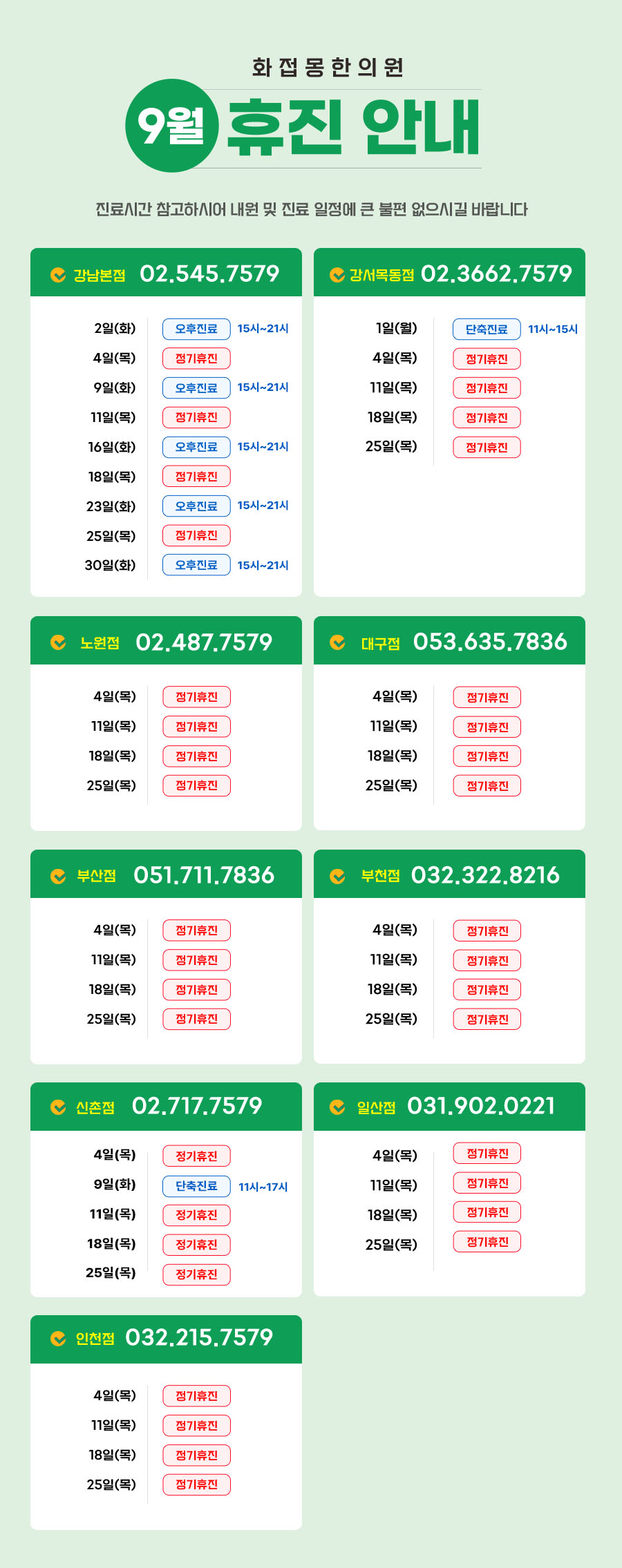 화접몽한의원

9월 휴진 안내

진료시간 참고하시어 내원 및 진료 일정에 큰 불편 없으시길 바랍니다

강남본점 02.545.7579

2일(화) 오후진료 15시~21시
4일(목) 정기휴진
9일(화) 오후진료 15시~21시
11일(목) 정기휴진
16일(화) 오후진료 15시~21시
18일(목) 정기휴진
23일(화) 오후진료 15시~21시
25일(목) 정기휴진
30일(화) 오후진료 15시~21시

강서목동점 02.3662.7579

1일(월) 단축진료 11시~15시
4일(목) 정기휴진
11일(목) 정기휴진
18일(목) 정기휴진
25일(목) 정기휴진

노원점 02.487.7579

4일(목) 정기휴진
11일(목) 정기휴진
18일(목) 정기휴진
25일(목) 정기휴진

대구점 053.635.7836

4일(목) 정기휴진
11일(목) 정기휴진
18일(목) 정기휴진
25일(목) 정기휴진

부산점 051.711.7836

4일(목) 정기휴진
11일(목) 정기휴진
18일(목) 정기휴진
25일(목) 정기휴진

부천점 032.322.8216

4일(목) 정기휴진
11일(목) 정기휴진
18일(목) 정기휴진
25일(목) 정기휴진

신촌점 02.717.7579

4일(목) 정기휴진
9일(화) 단축진료 11시~17시
11일(목) 정기휴진
18일(목) 정기휴진
25일(목) 정기휴진

일산점 031.902.0221

4일(목) 정기휴진
11일(목) 정기휴진
18일(목) 정기휴진
25일(목) 정기휴진

인천점 032.215.7579

4일(목) 정기휴진
11일(목) 정기휴진
18일(목) 정기휴진
25일(목) 정기휴진